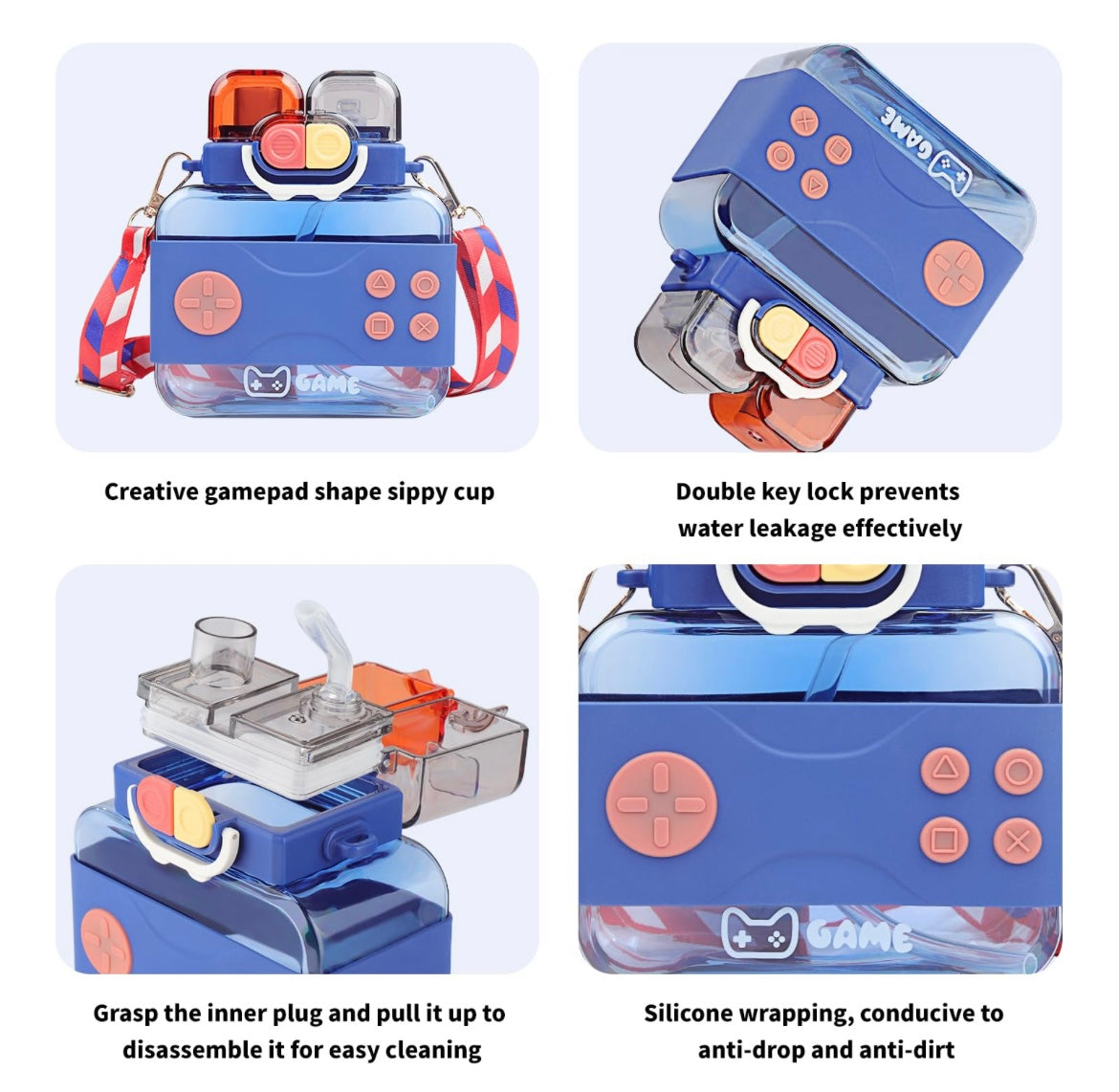 GAME

Creative gamepad shape sippy cup

GAME

Double key lock prevents water leakage effectively

Grasp the inner plug and pull it up to disassemble it for easy cleaning

GAME

Silicone wrapping, conducive to anti-drop and anti-dirt